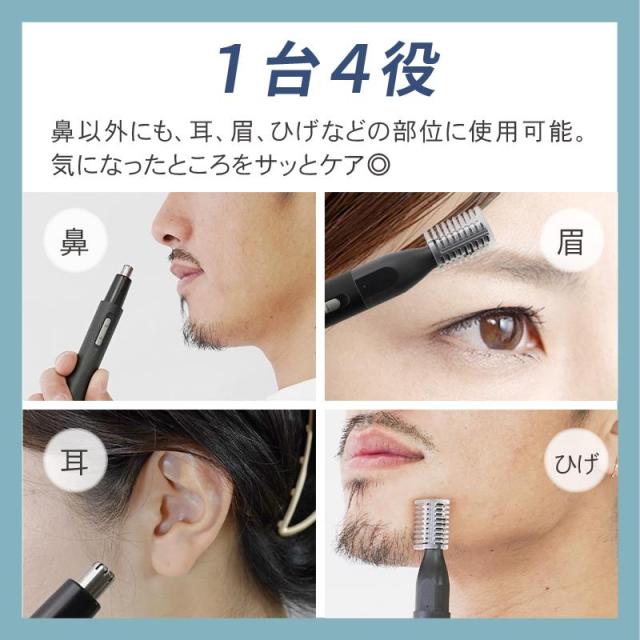 1台4役

鼻以外にも、耳、眉、ひげなどの部位に使用可能。
気になったところをサッとケア◎

鼻

眉

耳

ひげ