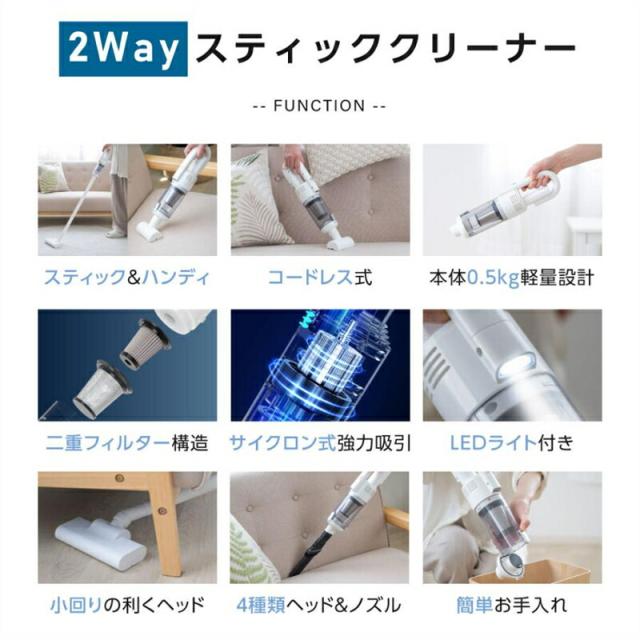 2Way スティッククリーナー

-- FUNCTION --

スティック&ハンディ

コードレス式

本体0.5kg軽量設計

二重フィルター構造

サイクロン式強力吸引

LEDライト付き

小回りの利くヘッド

4種類ヘッド&ノズル

簡単お手入れ