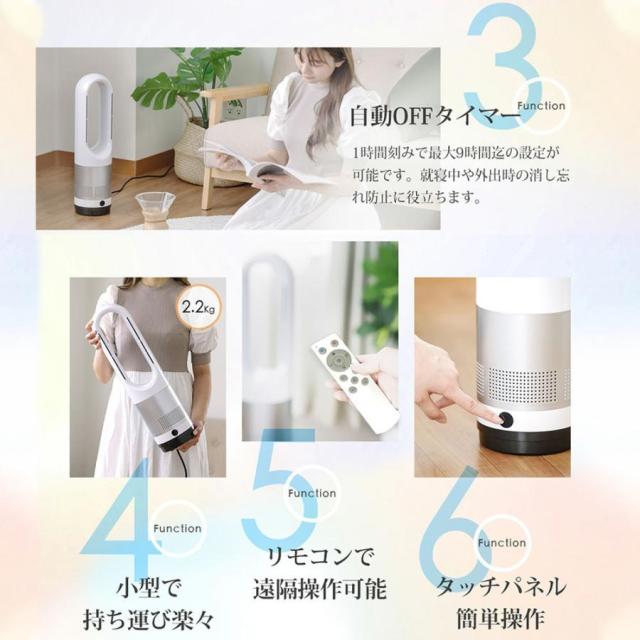 3
Function
自動OFFタイマー
1時間刻みで最大9時間迄の設定が可能です。就寝中や外出時の消し忘れ防止に役立ちます。

2.2Kg

4
Function
小型で
持ち運び楽々

5
Function
リモコンで
遠隔操作可能

6
Function
タッチパネル
簡単操作