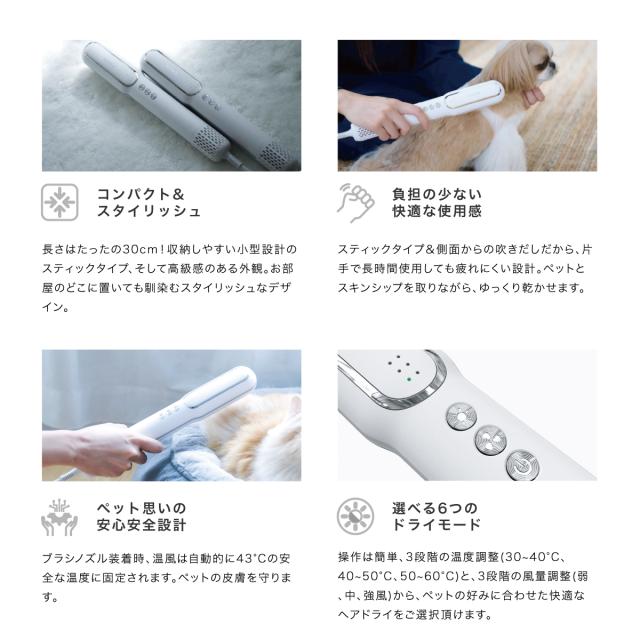 コンパクト&
スタイリッシュ

長さはたったの30cm！収納しやすい小型設計のスティックタイプ、そして高級感のある外観。お部屋のどこに置いても馴染むスタイリッシュなデザイン。

負担の少ない
快適な使用感

スティックタイプ&側面からの吹きだしだから、片手で長時間使用しても疲れにくい設計。ペットとスキンシップを取りながら、ゆっくり乾かせます。

ペット思いの
安心安全設計

ブラシノズル装着時、温風は自動的に43°Cの安全な温度に固定されます。ペットの皮膚を守ります。

選べる6つの
ドライモード

操作は簡単、3段階の温度調整(30~40°C、40~50°C、50~60°C)と、3段階の風量調整(弱、中、強風)から、ペットの好みに合わせた快適なヘアドライをご選択頂けます。