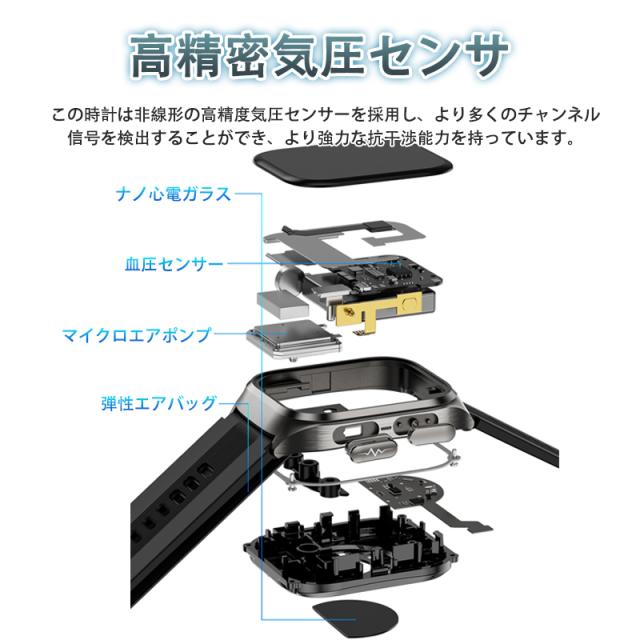 高精密気圧センサ

この時計は非線形の高精度気圧センサーを採用し、より多くのチャンネル信号を検出することができ、より強力な抗干渉能力を持っています。

ナノ心電ガラス

血圧センサー

マイクロエアポンプ

弾性エアバッグ