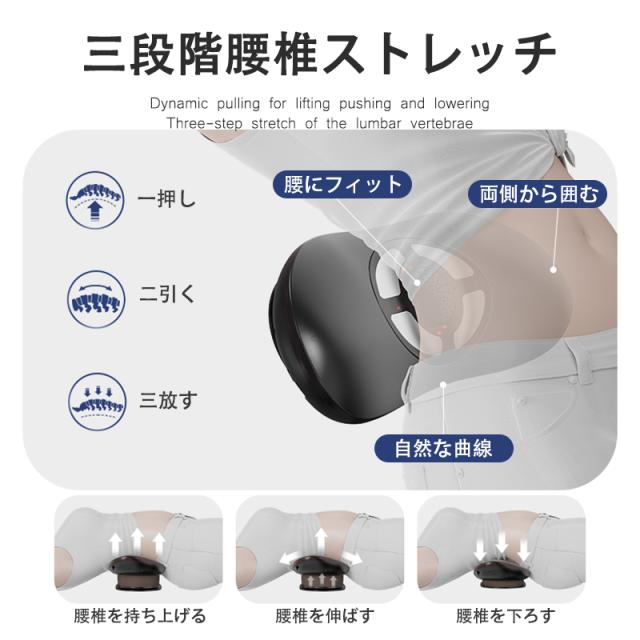 三段階腰椎ストレッチ

Dynamic pulling for lifting pushing and lowering
Three-step stretch of the lumbar vertebrae

一押し

二引く

三放す

腰にフィット

両側から囲む

自然な曲線

腰椎を持ち上げる

腰椎を伸ばす

腰椎を下ろす