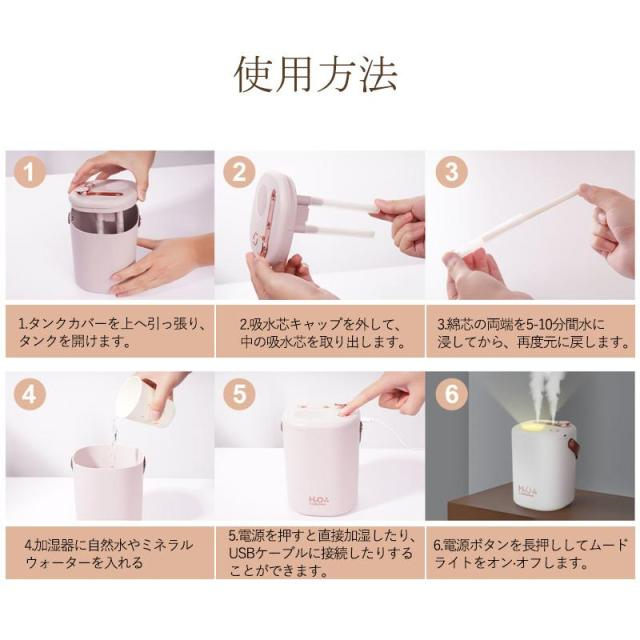 使用方法

1

2

3

1.タンクカバーを上へ引っ張り、タンクを開けます。

2.吸水芯キャップを外して、中の吸水芯を取り出します。

3.綿芯の両端を5-10分間水に浸してから、再度元に戻します。

4

5

6

H₂OA

H₂OA

4.加湿器に自然水やミネラルウォーターを入れる

5.電源を押すと直接加湿したり、USBケーブルに接続したりすることができます。

6.電源ボタンを長押ししてムードライトをオン·オフします。