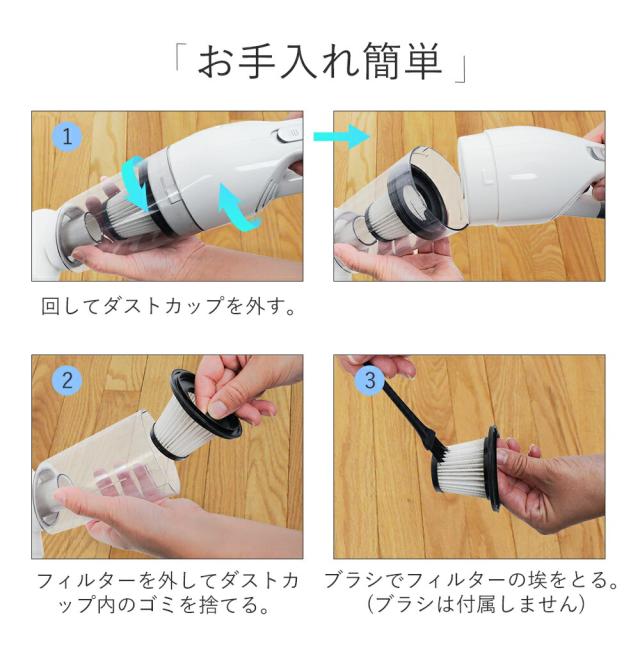 「お手入れ簡単」

1

回してダストカップを外す。

2

フィルターを外してダストカップ内のゴミを捨てる。

3

ブラシでフィルターの埃をとる。
（ブラシは付属しません）