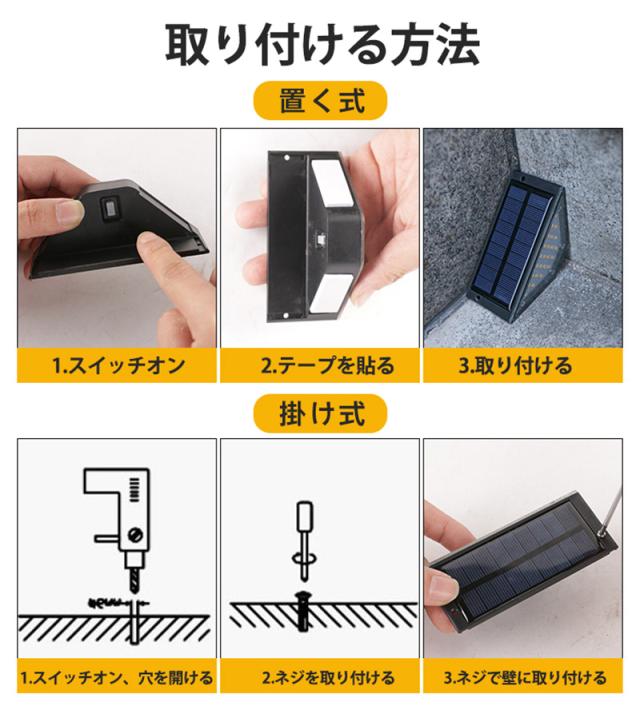 取り付ける方法

置く式

1.スイッチオン

2.テープを貼る

3.取り付ける

掛け式

1.スイッチオン、穴を開ける

2.ネジを取り付ける

3.ネジで壁に取り付ける