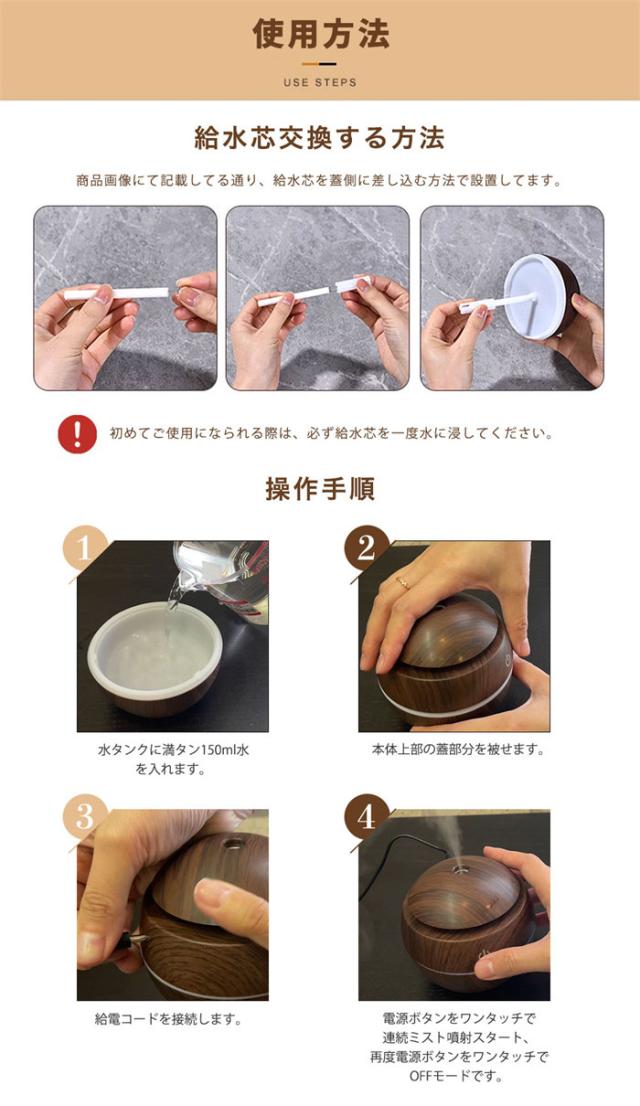 使用方法

USE STEPS

給水芯交換する方法

商品画像にて記載してる通り、給水芯を蓋側に差し込む方法で設置してます。

初めてご使用になられる際は、必ず給水芯を一度水に浸してください。

操作手順

1

水タンクに満タン150ml水を入れます。

2

本体上部の蓋部分を被せます。

3

給電コードを接続します。

4

電源ボタンをワンタッチで連続ミスト噴射スタート、再度電源ボタンをワンタッチでOFFモードです。