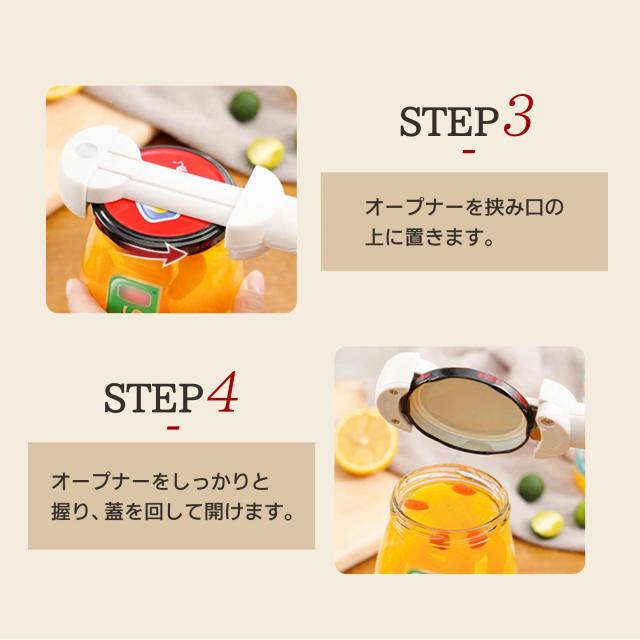 STEP3

オープナーを挟み口の上に置きます。

STEP4

オープナーをしっかりと握り、蓋を回して開けます。