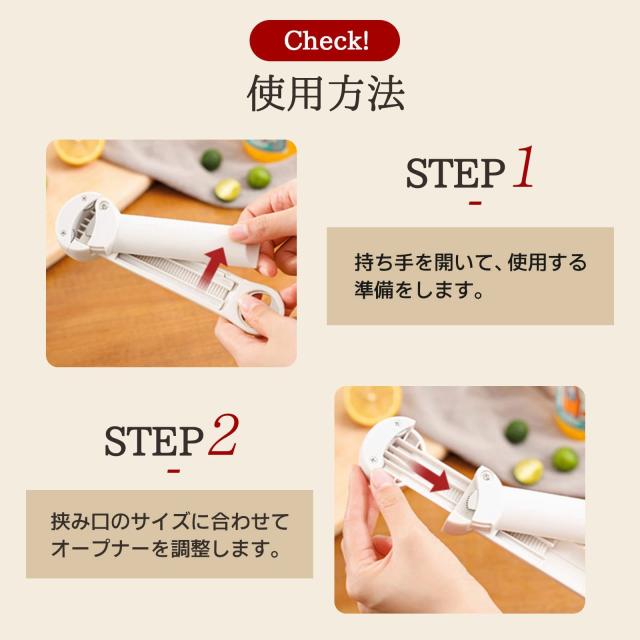 Check!

使用方法

STEP 1

持ち手を開いて、使用する準備をします。

STEP 2

挟み口のサイズに合わせてオープナーを調整します。