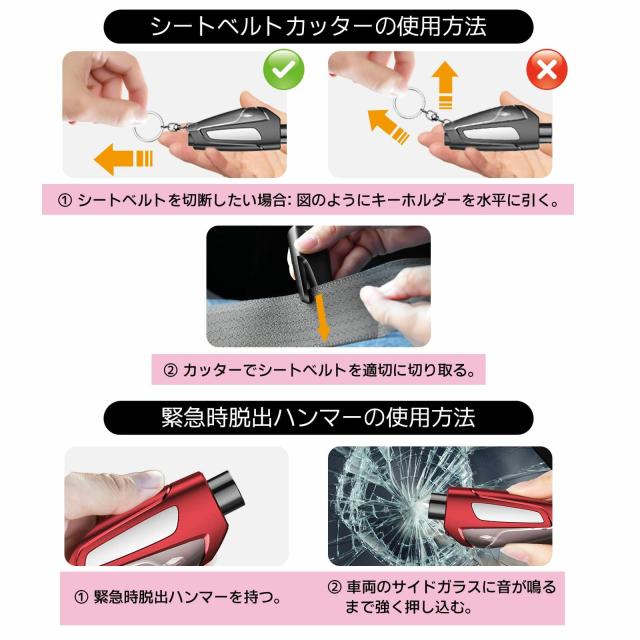 シートベルトカッターの使用方法

① シートベルトを切断したい場合: 図のようにキーホルダーを水平に引く。

② カッターでシートベルトを適切に切り取る。

緊急時脱出ハンマーの使用方法

① 緊急時脱出ハンマーを持つ。

② 車両のサイドガラスに音が鳴るまで強く押し込む。