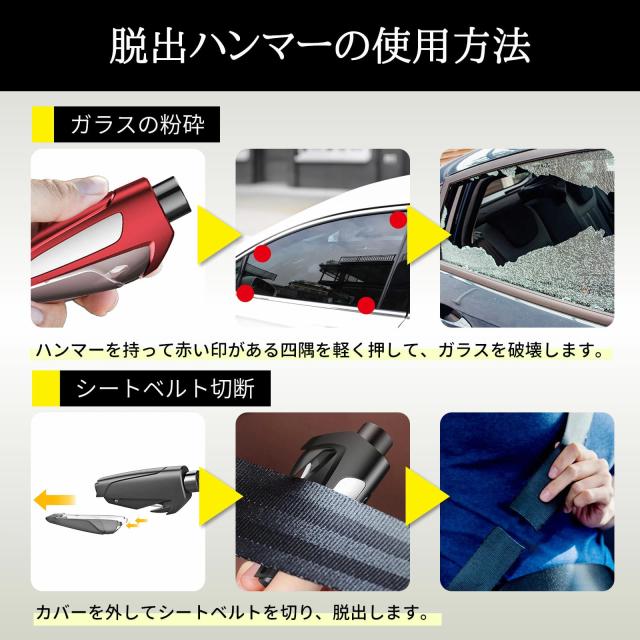 脱出ハンマーの使用方法

ガラスの粉砕

ハンマーを持って赤い印がある四隅を軽く押して、ガラスを破壊します。

シートベルト切断

カバーを外してシートベルトを切り、脱出します。