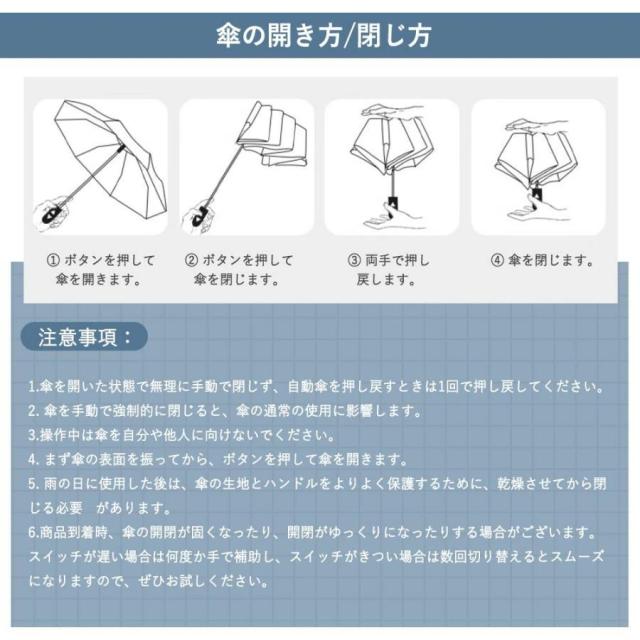 傘の開き方/閉じ方

① ボタンを押して傘を開きます。

② ボタンを押して傘を閉じます。

③ 両手で押し戻します。

④ 傘を閉じます。

注意事項：

1.傘を開いた状態で無理に手動で閉じず、自動傘を押し戻すときは1回で押し戻してください。
2. 傘を手動で強制的に閉じると、傘の通常の使用に影響します。
3.操作中は傘を自分や他人に向けないでください。
4. まず傘の表面を振ってから、ボタンを押して傘を開きます。
5. 雨の日に使用した後は、傘の生地とハンドルをよりよく保護するために、乾燥させてから閉じる必要　があります。
6.商品到着時、傘の開閉が固くなったり、開閉がゆっくりになったりする場合がございます。スイッチが遅い場合は何度か手で補助し、スイッチがきつい場合は数回切り替えるとスムーズになりますので、ぜひお試しください。