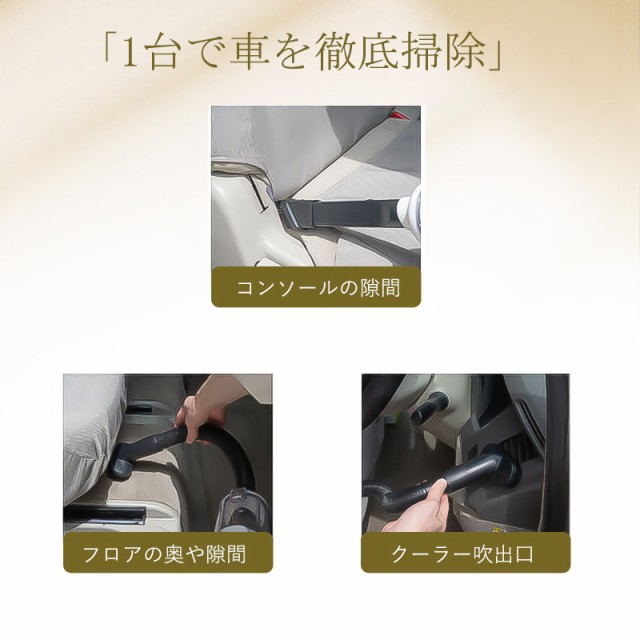 「1台で車を徹底掃除」

コンソールの隙間

フロアの奥や隙間

クーラー吹出口