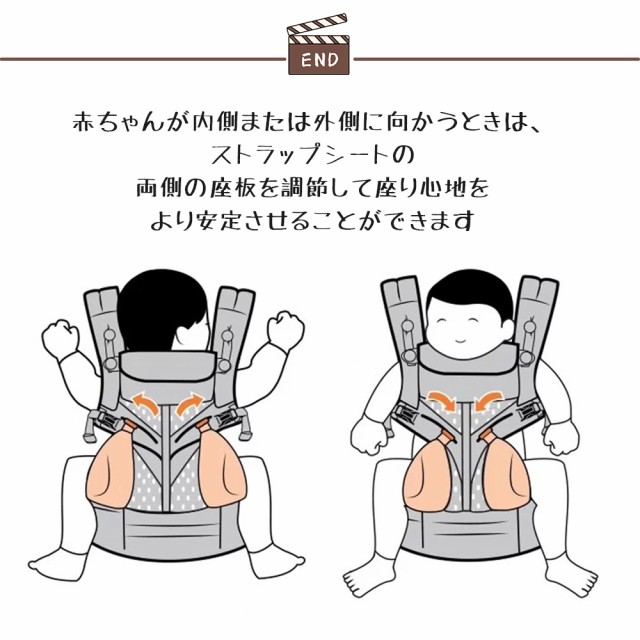 END

赤ちゃんが内側または外側に向かうときは、
ストラップシートの
両側の座板を調節して座り心地を
より安定させることができます