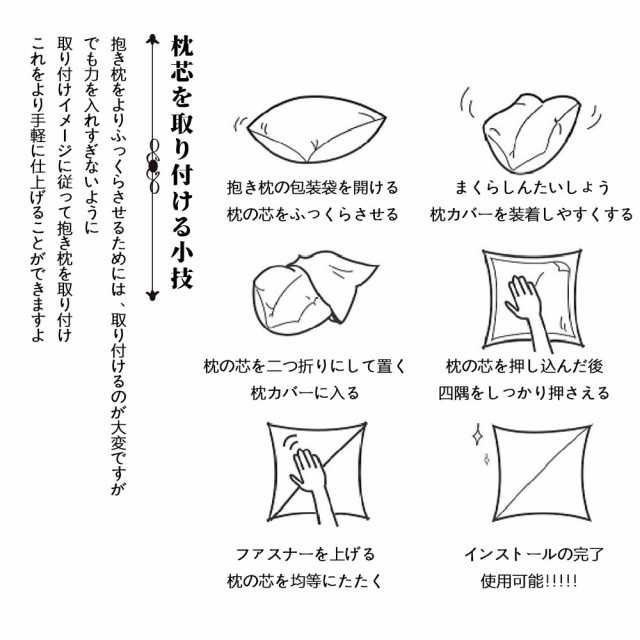 枕芯を取り付ける小技

抱き枕をよりふっくらさせるためには、取り付けるのが大変ですが
でも力を入れすぎないように
取り付けイメージに従って抱き枕を取り付け
これをより手軽に仕上げることができますよ

抱き枕の包装袋を開ける
枕の芯をふっくらさせる

まくらしんたいしょう
枕カバーを装着しやすくする

枕の芯を二つ折りにして置く
枕カバーに入る

枕の芯を押し込んだ後
四隅をしっかり押さえる

ファスナーを上げる
枕の芯を均等にたたく

インストールの完了
使用可能!!!!!