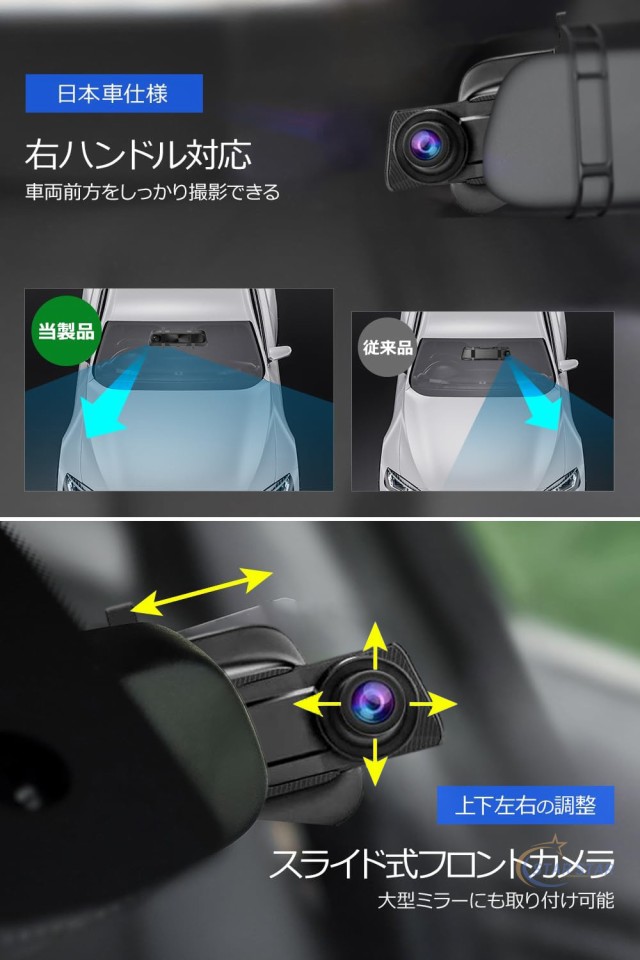 日本車仕様

右ハンドル対応

車両前方をしっかり撮影できる

当製品

従来品

上下左右の調整

スライド式フロントカメラ

大型ミラーにも取り付け可能