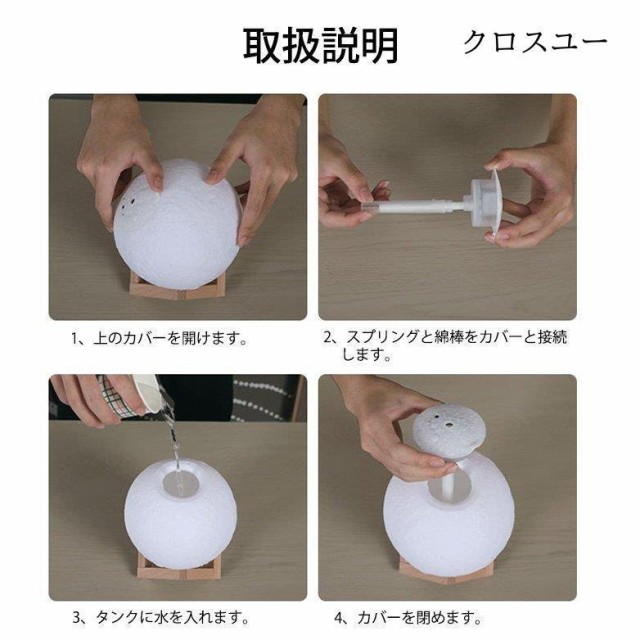 取扱説明　クロスユー

1、上のカバーを開けます。

2、スプリングと綿棒をカバーと接続します。

3、タンクに水を入れます。

4、カバーを閉めます。