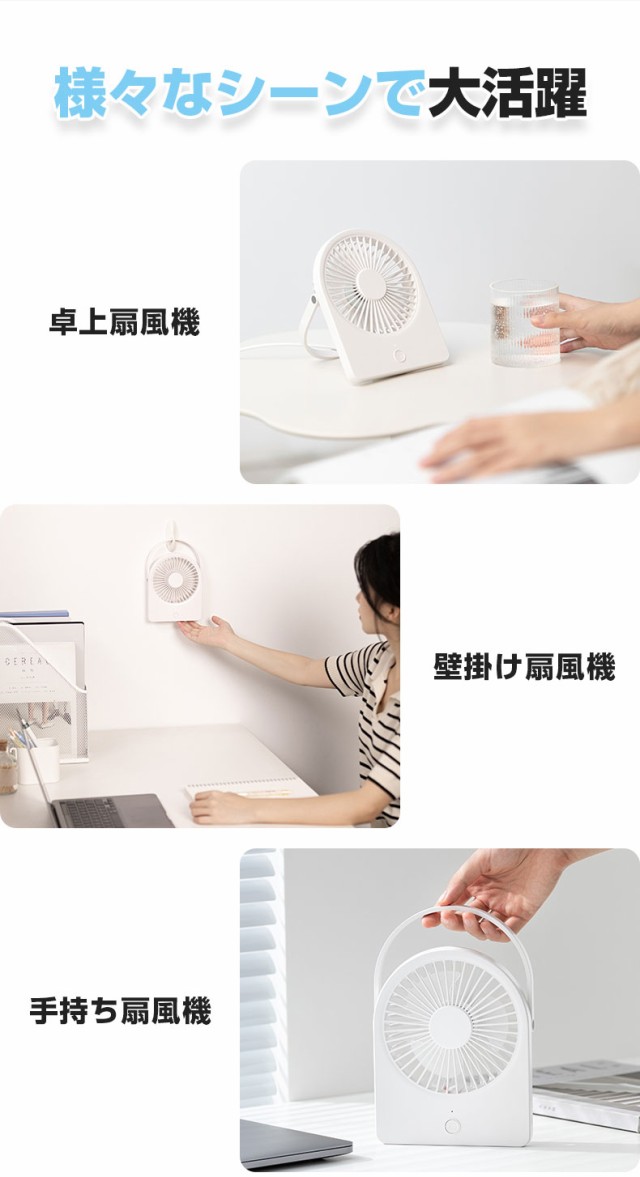 様々なシーンで大活躍

卓上扇風機

CEREAL

壁掛け扇風機

手持ち扇風機