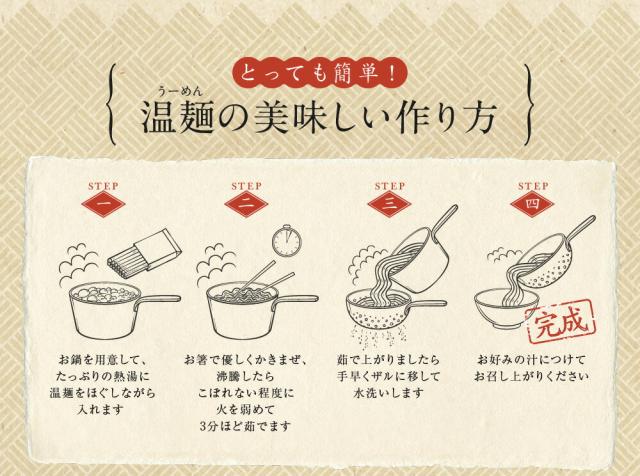 とっても簡単！

うーめん
温麺の美味しい作り方

STEP
一

お鍋を用意して、たっぷりの熱湯に温麺をほぐしながら入れます

STEP
二

お箸で優しくかきまぜ、沸騰したらこぼれない程度に火を弱めて3分ほど茹でます

STEP
三

茹で上がりましたら手早くザルに移して水洗いします

STEP
四

完成

お好みの汁につけてお召し上がりください