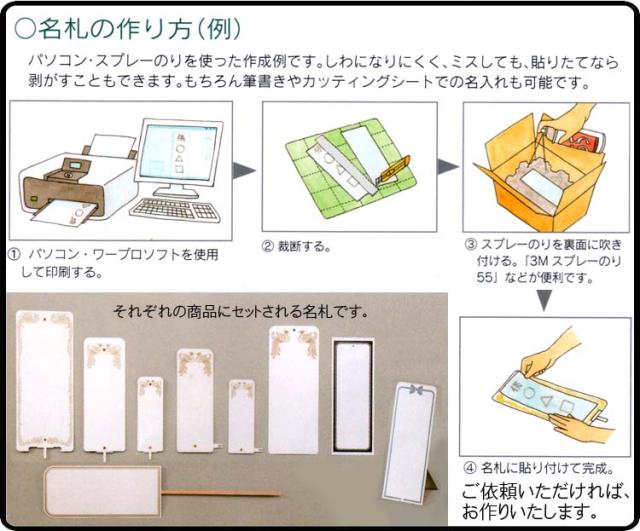 ○名札の作り方(例)

パソコン・スプレーのりを使った作成例です。しわになりにくく、ミスしても、貼りたてなら剥がすこともできます。もちろん筆書きやカッティングシートでの名入れも可能です。

① パソコン・ワープロソフトを使用して印刷する。

② 裁断する。

③ スプレーのりを裏面に吹き付ける。「3M スプレーのり 55」などが便利です。

それぞれの商品にセットされる名札です。

④ 名札に貼り付けて完成。

ご依頼いただければ、お作りいたします。