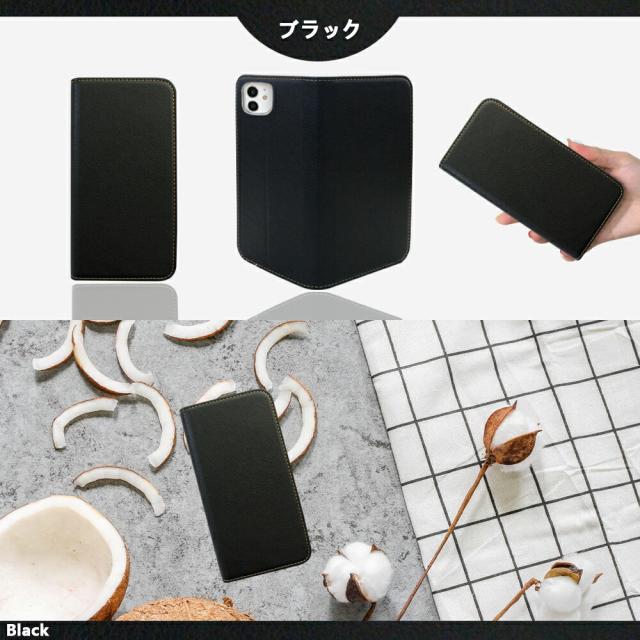 ブラック

Black