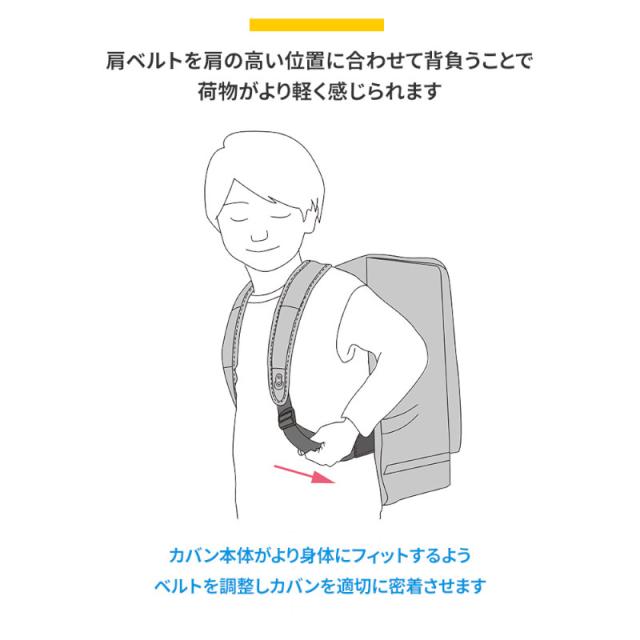 肩ベルトを肩の高い位置に合わせて背負うことで
荷物がより軽く感じられます

カバン本体がより身体にフィットするよう
ベルトを調整しカバンを適切に密着させます