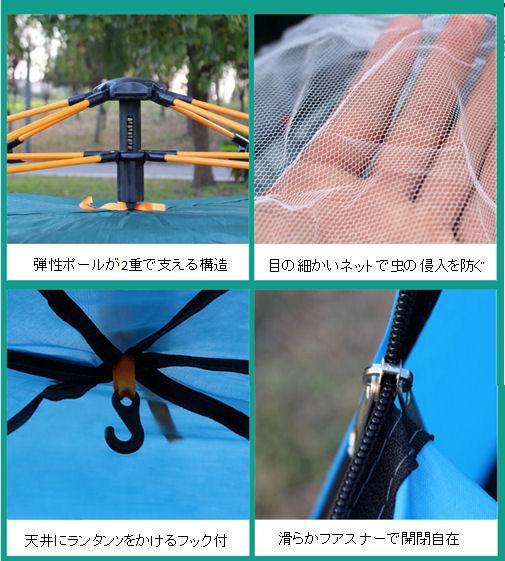 弾性ポールが2重で支える構造

目の細かいネットで虫の侵入を防ぐ

天井にランタンンをかけるフック付

滑らかフアスナーで開閉自在