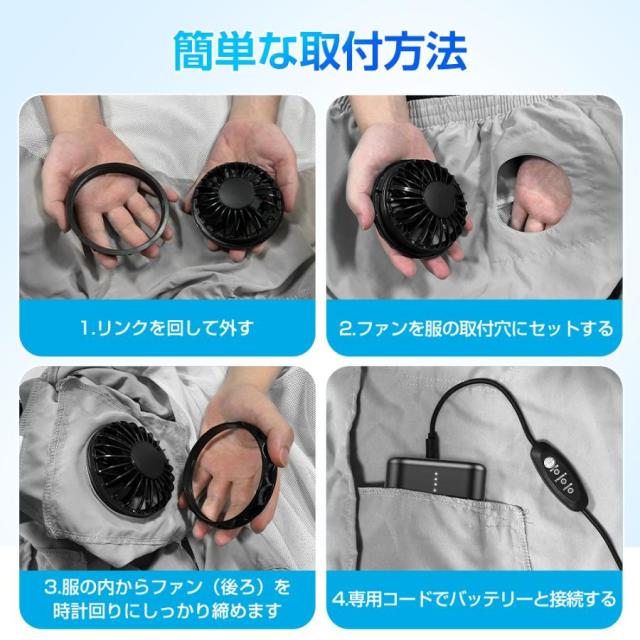 簡単な取付方法

1.リンクを回して外す

2.ファンを服の取付穴にセットする

3.服の内からファン（後ろ）を時計回りにしっかり締めます

4.専用コードでバッテリーと接続する