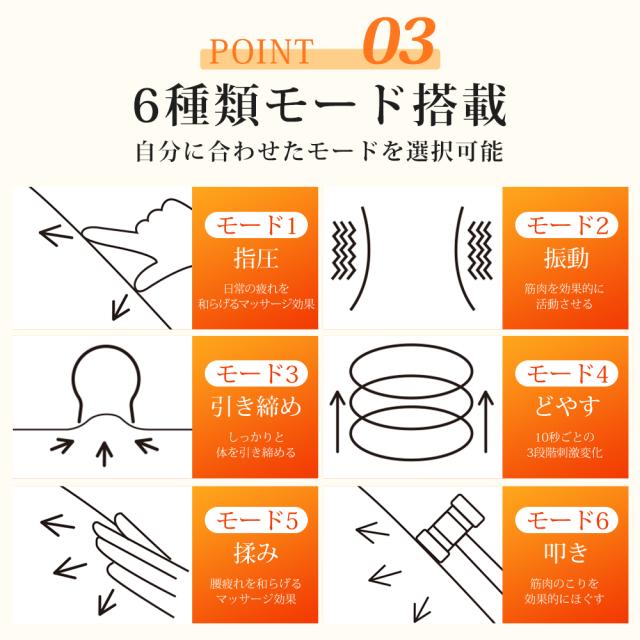 POINT 03

6種類モード搭載

自分に合わせたモードを選択可能

モード1
指圧
日常の疲れを和らげるマッサージ効果

モード2
振動
筋肉を効果的に活動させる

モード3
引き締め
しっかりと体を引き締める

モード4
どやす
10秒ごとの3段階刺激変化

モード5
揉み
腰疲れを和らげるマッサージ効果

モード6
叩き
筋肉のこりを効果的にほぐす