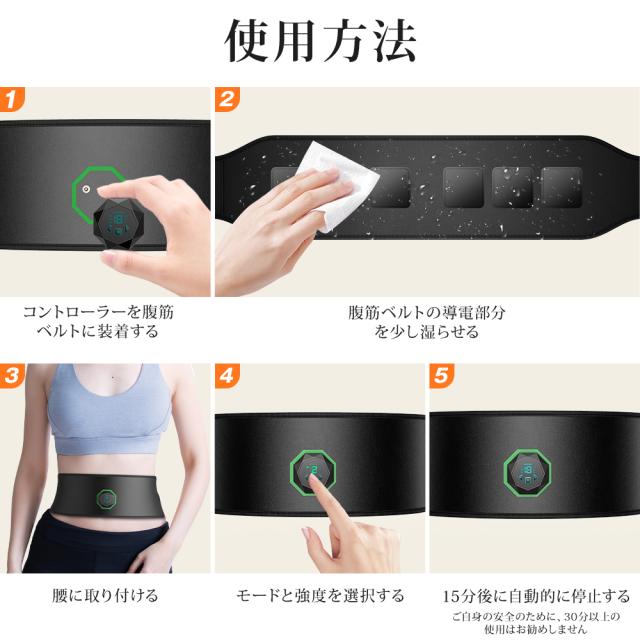 使用方法

1

コントローラーを腹筋ベルトに装着する

2

腹筋ベルトの導電部分を少し湿らせる

3

腰に取り付ける

4

モードと強度を選択する

5

15分後に自動的に停止する

ご自身の安全のために、30分以上の使用はお勧めしません