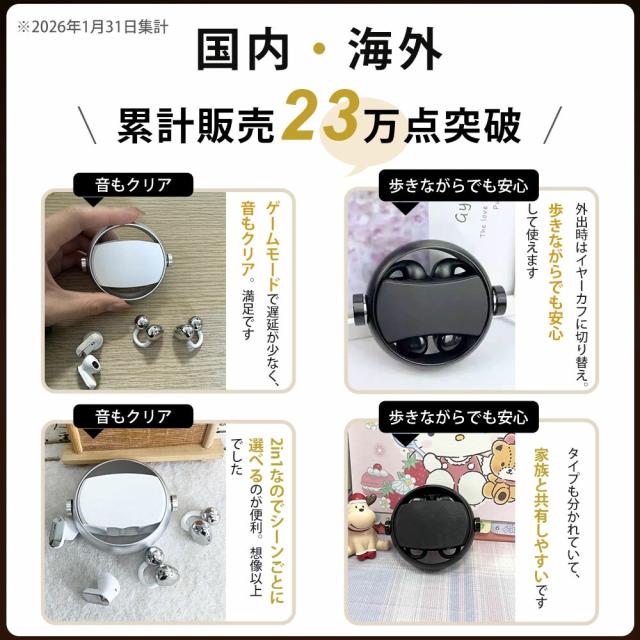 ※2026年1月31日集計

国内・海外

累計販売23万点突破

音もクリア

ゲームモードで遅延が少なく、音もクリア。満足です

歩きながらでも安心

外出時はイヤーカフに切り替え。歩きながらでも安心して使えます

音もクリア

2in1なのでシーンごとに選べるのが便利。想像以上でした

歩きながらでも安心

タイプも分かれていて、家族と共有しやすいです