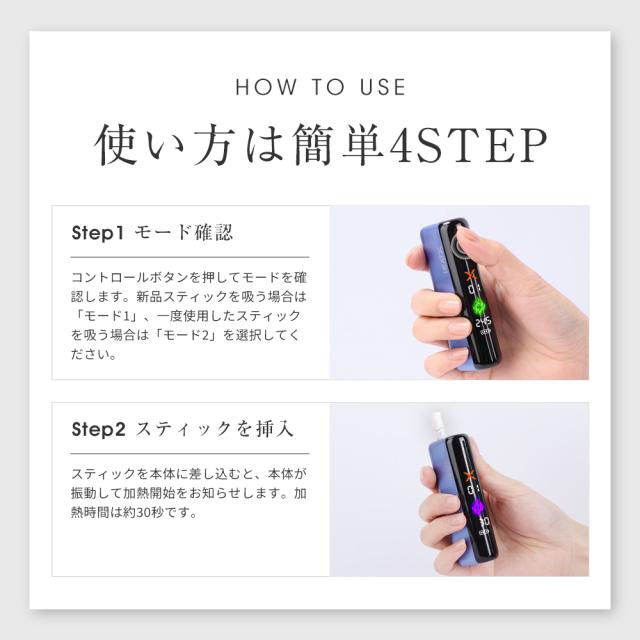 HOW TO USE

使い方は簡単4STEP

Step1 モード確認

コントロールボタンを押してモードを確認します。新品スティックを吸う場合は「モード1」、一度使用したスティックを吸う場合は「モード2」を選択してください。

245

Step2 スティックを挿入

スティックを本体に差し込むと、本体が振動して加熱開始をお知らせします。加熱時間は約30秒です。

30