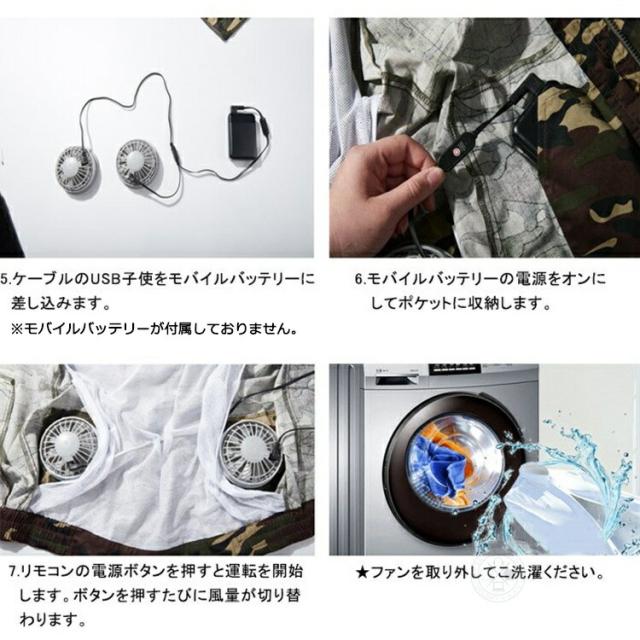 5.ケーブルのUSB子使をモバイルバッテリーに差し込みます。
※モバイルバッテリーが付属しておりません。

6.モバイルバッテリーの電源をオンにしてポケットに収納します。

7.リモコンの電源ボタンを押すと運転を開始します。ボタンを押すたびに風量が切り替わります。

★ファンを取り外してこ洗濯ください。