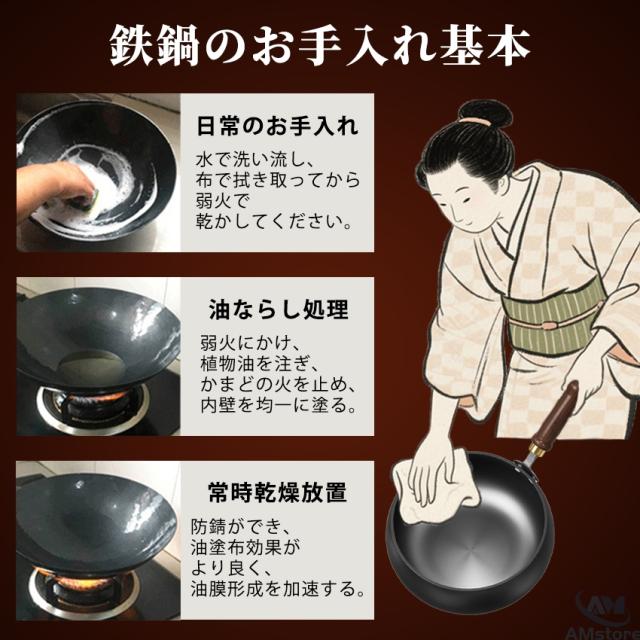 鉄鍋のお手入れ基本

日常のお手入れ

水で洗い流し、布で拭き取ってから弱火で乾かしてください。

油ならし処理

弱火にかけ、植物油を注ぎ、かまどの火を止め、内壁を均一に塗る。

常時乾燥放置

防錆ができ、油塗布効果がより良く、油膜形成を加速する。

AM
AMstore