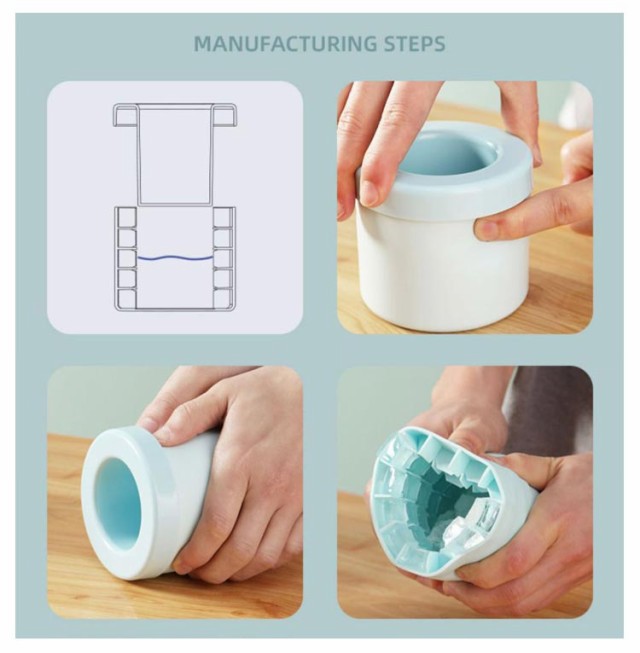 MANUFACTURING STEPS