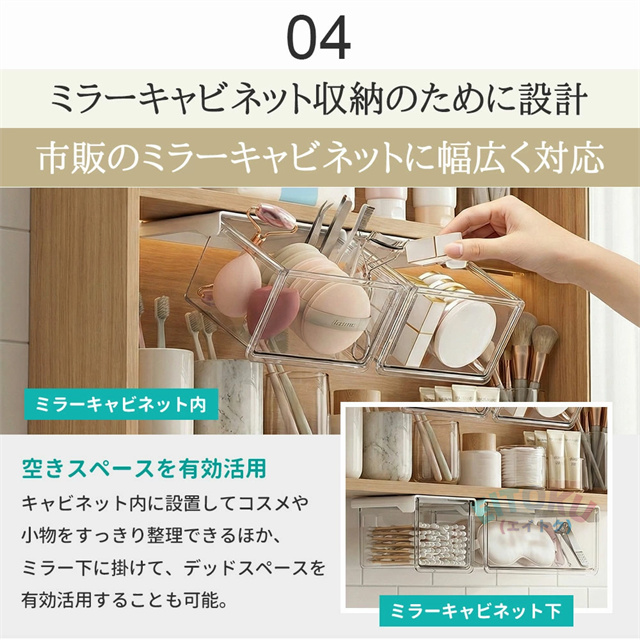 04

ミラーキャビネット収納のために設計

市販のミラーキャビネットに幅広く対応

ミラーキャビネット内

空きスペースを有効活用

キャビネット内に設置してコスメや小物をすっきり整理できるほか、ミラー下に掛けて、デッドスペースを有効活用することも可能。

ATOKU
(エイトク)

ミラーキャビネット下