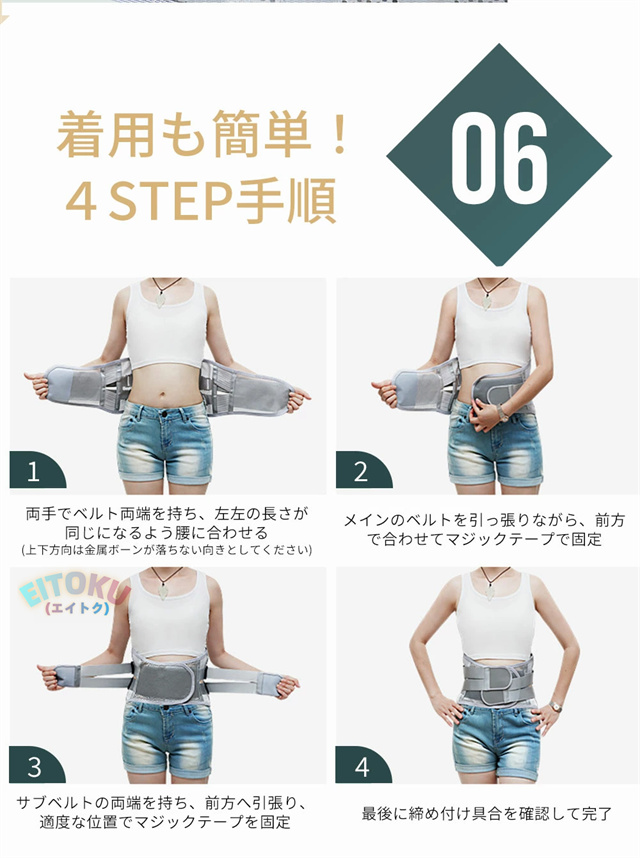 着用も簡単！
4 STEP手順

06

1

両手でベルト両端を持ち、左左の長さが同じになるよう腰に合わせる
(上下方向は金属ボーンが落ちない向きとしてください)

2

メインのベルトを引っ張りながら、前方で合わせてマジックテープで固定

EITOKU
(エイトク)

3

サブベルトの両端を持ち、前方へ引張り、適度な位置でマジックテープを固定

4

最後に締め付け具合を確認して完了