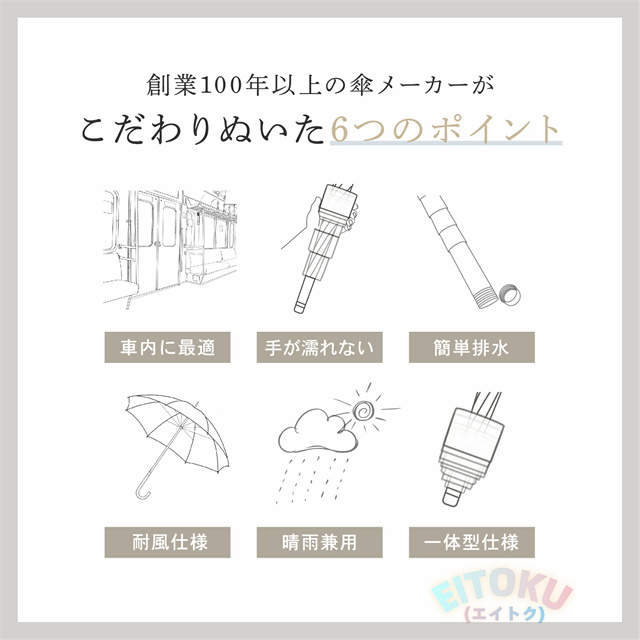 創業100年以上の傘メーカーが
こだわりぬいた6つのポイント

車内に最適
手が濡れない
簡単排水

耐風仕様
晴雨兼用
一体型仕様

EITOKU
(エイトク)