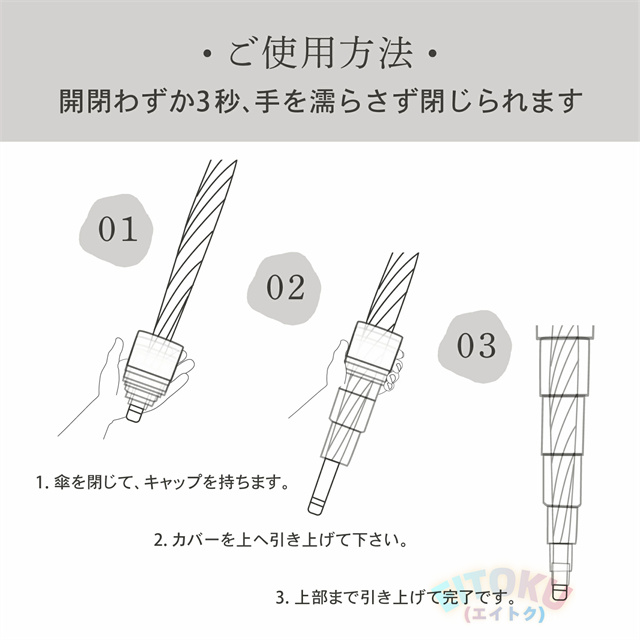 ・ご使用方法・
開閉わずか3秒、手を濡らさず閉じられます

01

02

03

1. 傘を閉じて、キャップを持ちます。

2. カバーを上へ引き上げて下さい。

3. 上部まで引き上げて完了です。

EITOKU
(エイトク)