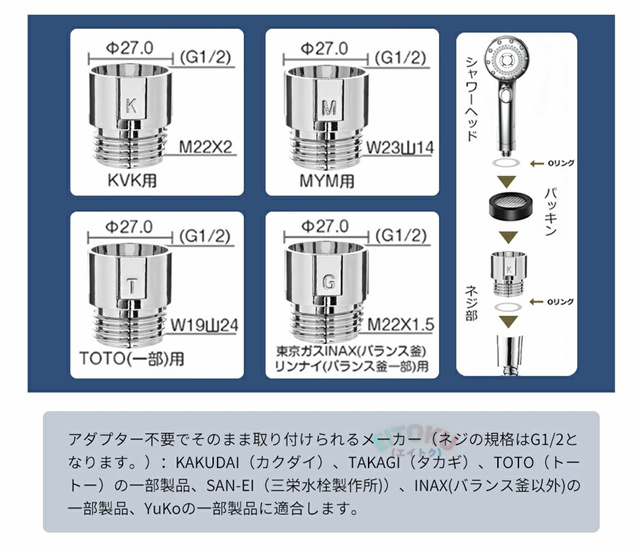 Φ27.0
(G1/2)
K
M22X2
KVK用

Φ27.0
(G1/2)
M
W23山14
MYM用

Φ27.0
(G1/2)
T
W19山24
TOTO(一部)用

Φ27.0
(G1/2)
G
M22X1.5
東京ガスINAX(バランス釜)
リンナイ(バランス釜一部)用

シャワーヘッド
Oリング
パッキン
K
ネジ部
Oリング

EITOKU
(エイトク)

アダプター不要でそのまま取り付けられるメーカー（ネジの規格はG1/2となります。）：KAKUDAI（カクダイ）、TAKAGI（タカギ）、TOTO（トートー）の一部製品、SAN-EI（三栄水栓製作所)）、INAX(バランス釜以外)の一部製品、YuKoの一部製品に適合します。