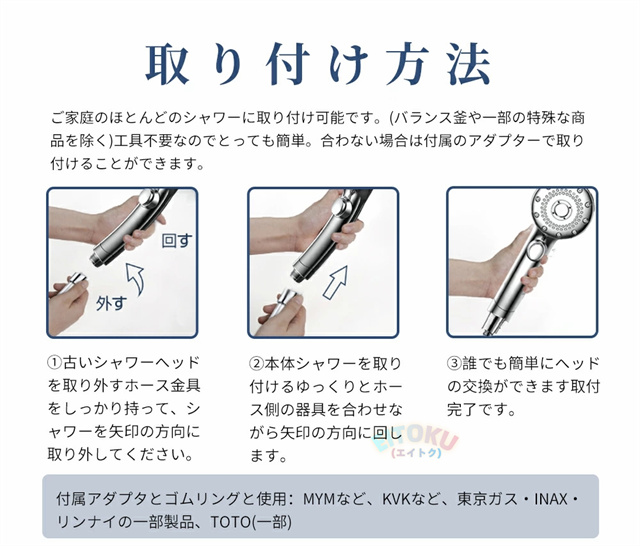 取り付け方法

ご家庭のほとんどのシャワーに取り付け可能です。(バランス釜や一部の特殊な商品を除く)工具不要なのでとっても簡単。合わない場合は付属のアダプターで取り付けることができます。

回す

外す

①古いシャワーヘッドを取り外すホース金具をしっかり持って、シャワーを矢印の方向に取り外してください。

②本体シャワーを取り付けるゆっくりとホース側の器具を合わせながら矢印の方向に回します。

③誰でも簡単にヘッドの交換ができます取付完了です。

EITOKU
(エイトク)

付属アダプタとゴムリングと使用：MYMなど、KVKなど、東京ガス・INAX・リンナイの一部製品、TOTO(一部)