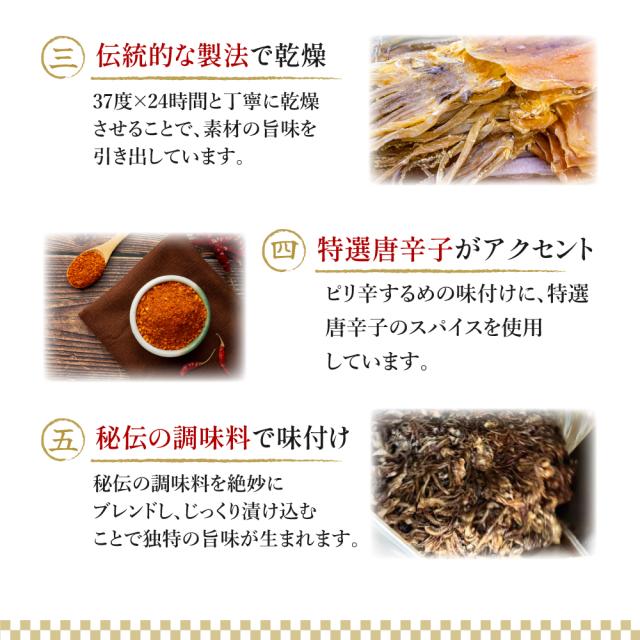 三 伝統的な製法で乾燥

37度×24時間と丁寧に乾燥させることで、素材の旨味を引き出しています。

四 特選唐辛子がアクセント

ピリ辛するめの味付けに、特選唐辛子のスパイスを使用しています。

五 秘伝の調味料で味付け

秘伝の調味料を絶妙にブレンドし、じっくり漬け込むことで独特の旨味が生まれます。