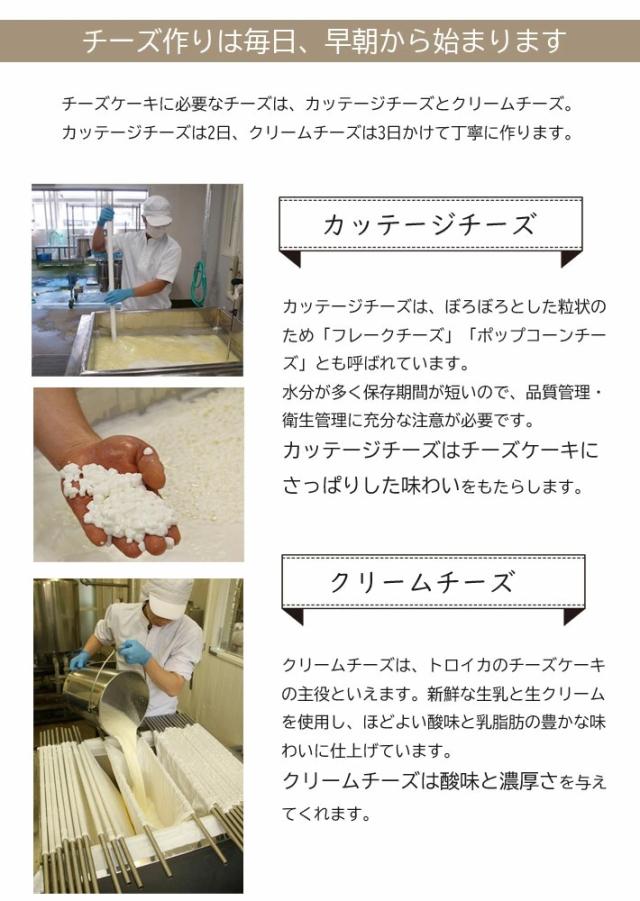 チーズ作りは毎日、早朝から始まります

チーズケーキに必要なチーズは、カッテージチーズとクリームチーズ。
カッテージチーズは2日、クリームチーズは3日かけて丁寧に作ります。

カッテージチーズ

カッテージチーズは、ぽろぽろとした粒状のため「フレークチーズ」「ポップコーンチーズ」とも呼ばれています。
水分が多く保存期間が短いので、品質管理・衛生管理に充分な注意が必要です。
カッテージチーズはチーズケーキにさっぱりした味わいをもたらします。

クリームチーズ

クリームチーズは、トロイカのチーズケーキの主役といえます。新鮮な生乳と生クリームを使用し、ほどよい酸味と乳脂肪の豊かな味わいに仕上げています。
クリームチーズは酸味と濃厚さを与えてくれます。