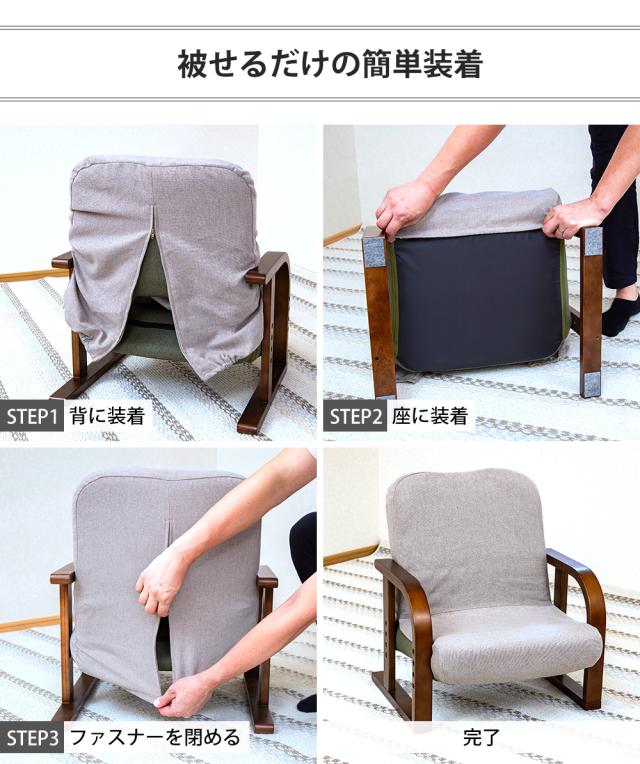 被せるだけの簡単装着

STEP1 背に装着

STEP2 座に装着

STEP3 ファスナーを閉める

完了