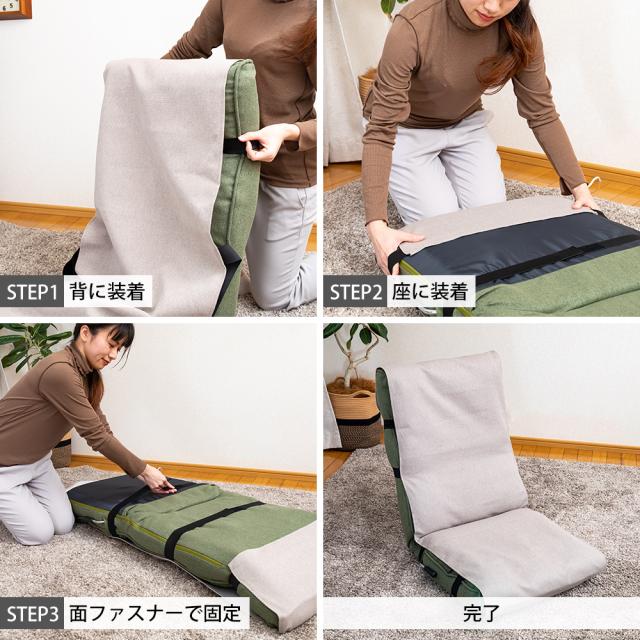 STEP1 背に装着

STEP2 座に装着

STEP3 面ファスナーで固定

完了