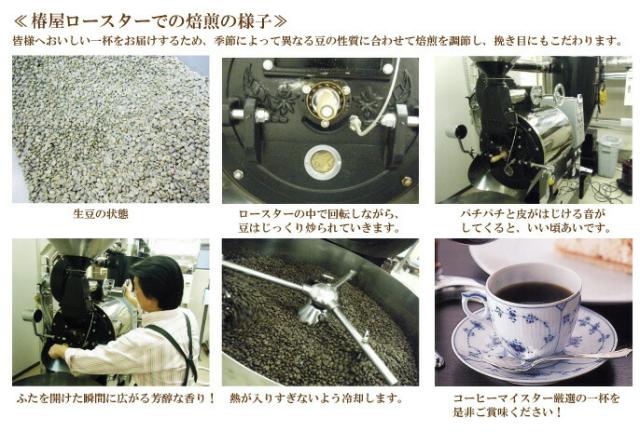 ≪椿屋ロースターでの焙煎の様子≫

皆様へおいしい一杯をお届けするため、季節によって異なる豆の性質に合わせて焙煎を調節し、挽き目にもこだわります。

生豆の状態

ロースターの中で回転しながら、豆はじっくり炒られていきます。

パチパチと皮がはじける音がしてくると、いい頃あいです。

ふたを開けた瞬間に広がる芳醇な香り！

熱が入りすぎないよう冷却します。

コーヒーマイスター厳選の一杯を是非ご賞味ください！