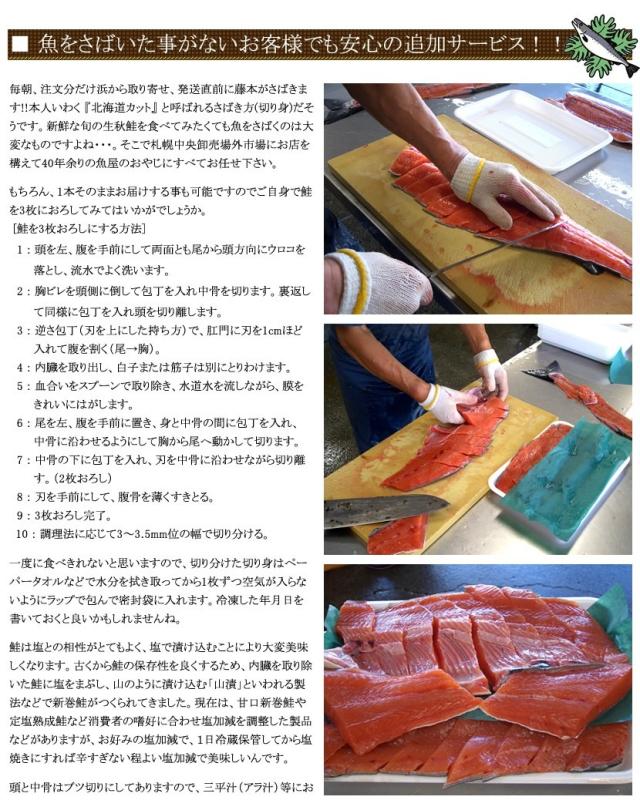 ■ 魚をさばいた事がないお客様でも安心の追加サービス！！

毎朝、注文分だけ浜から取り寄せ、発送直前に藤本がさばきます!!本人いわく『北海道カット』と呼ばれるさばき方(切り身)だそうです。新鮮な旬の生秋鮭を食べてみたくても魚をさばくのは大変なものですよね・・・。そこで札幌中央卸売場外市場にお店を構えて40年余りの魚屋のおやじにすべてお任せ下さい。

もちろん、1本そのままお届けする事も可能ですのでご自身で鮭を3枚におろしてみてはいかがでしょうか。
［鮭を3枚おろしにする方法］
1：頭を左、腹を手前にして両面とも尾から頭方向にウロコを落とし、流水でよく洗います。
2：胸ビレを頭側に倒して包丁を入れ中骨を切ります。裏返して同様に包丁を入れ頭を切り離します。
3：逆さ包丁（刃を上にした持ち方）で、肛門に刃を1cmほど入れて腹を割く（尾→胸）。
4：内臓を取り出し、白子または筋子は別にとりわけます。
5：血合いをスプーンで取り除き、水道水を流しながら、膜をきれいにはがします。
6：尾を左、腹を手前に置き、身と中骨の間に包丁を入れ、中骨に沿わせるようにして胸から尾へ動かして切ります。
7：中骨の下に包丁を入れ、刃を中骨に沿わせながら切り離す。(2枚おろし)
8：刃を手前にして、腹骨を薄くすきとる。
9：3枚おろし完了。
10：調理法に応じて3～3.5mm位の幅で切り分ける。

一度に食べきれないと思いますので、切り分けた切り身はペーパータオルなどで水分を拭き取ってから1枚ずつ空気が入らないようにラップで包んで密封袋に入れます。冷凍した年月日を書いておくと良いかもしれませんね。

鮭は塩との相性がとてもよく、塩で漬け込むことにより大変美味しくなります。古くから鮭の保存性を良くするため、内臓を取り除いた鮭に塩をまぶし、山のように漬け込む「山漬」といわれる製法などで新巻鮭がつくられてきました。現在は、甘口新巻鮭や定塩熟成鮭など消費者の嗜好に合わせ塩加減を調整した製品などがありますが、お好みの塩加減で、1日冷蔵保管してから塩焼きにすれば辛すぎない程よい塩加減で美味しいんです。

頭と中骨はブツ切りにしてありますので、三平汁（アラ汁）等にお