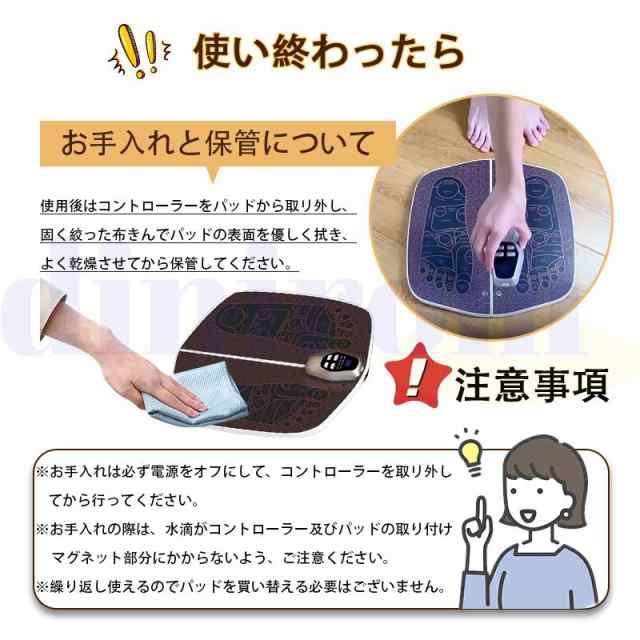 使い終わったら

お手入れと保管について

使用後はコントローラーをパッドから取り外し、固く絞った布きんでパッドの表面を優しく拭き、よく乾燥させてから保管してください。

注意事項

※お手入れは必ず電源をオフにして、コントローラーを取り外してから行ってください。
※お手入れの際は、水滴がコントローラー及びパッドの取り付けマグネット部分にかからないよう、ご注意ください。
※繰り返し使えるのでパッドを買い替える必要はございません。