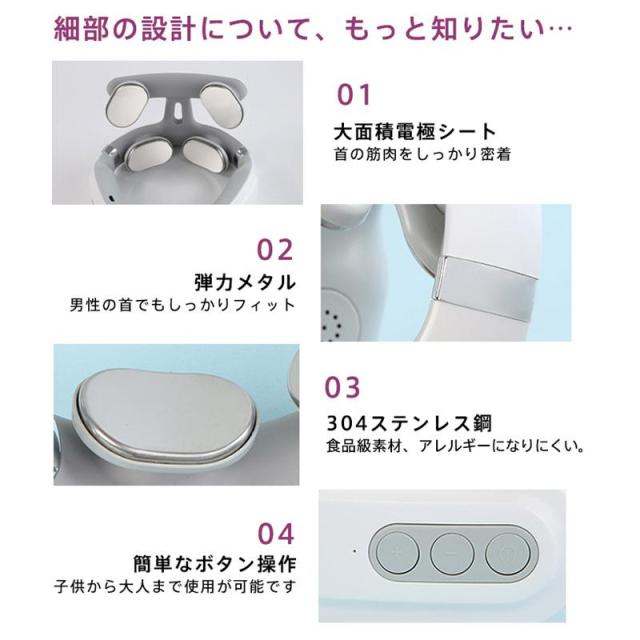 細部の設計について、もっと知りたい…

01

大面積電極シート

首の筋肉をしっかり密着

02

弾力メタル

男性の首でもしっかりフィット

03

304ステンレス鋼

食品級素材、アレルギーになりにくい。

04

簡単なボタン操作

子供から大人まで使用が可能です

+

−