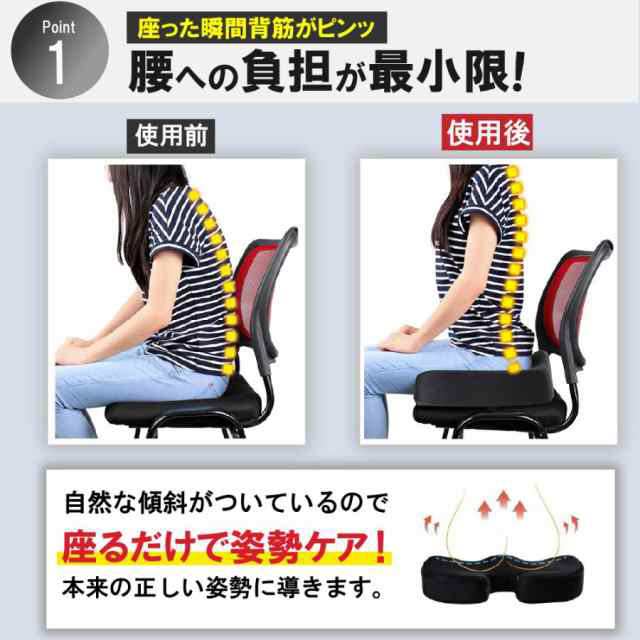 Point
1

座った瞬間背筋がピンッ
腰への負担が最小限!

使用前

使用後

自然な傾斜がついているので
座るだけで姿勢ケア!
本来の正しい姿勢に導きます。