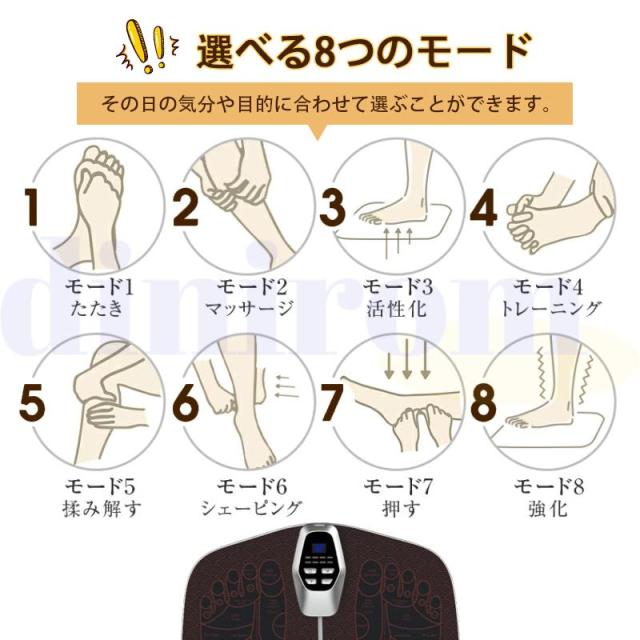 選べる8つのモード

その日の気分や目的に合わせて選ぶことができます。

1
モード1
たたき

2
モード2
マッサージ

3
モード3
活性化

4
モード4
トレーニング

5
モード5
揉み解す

6
モード6
シェーピング

7
モード7
押す

8
モード8
強化

diniromi